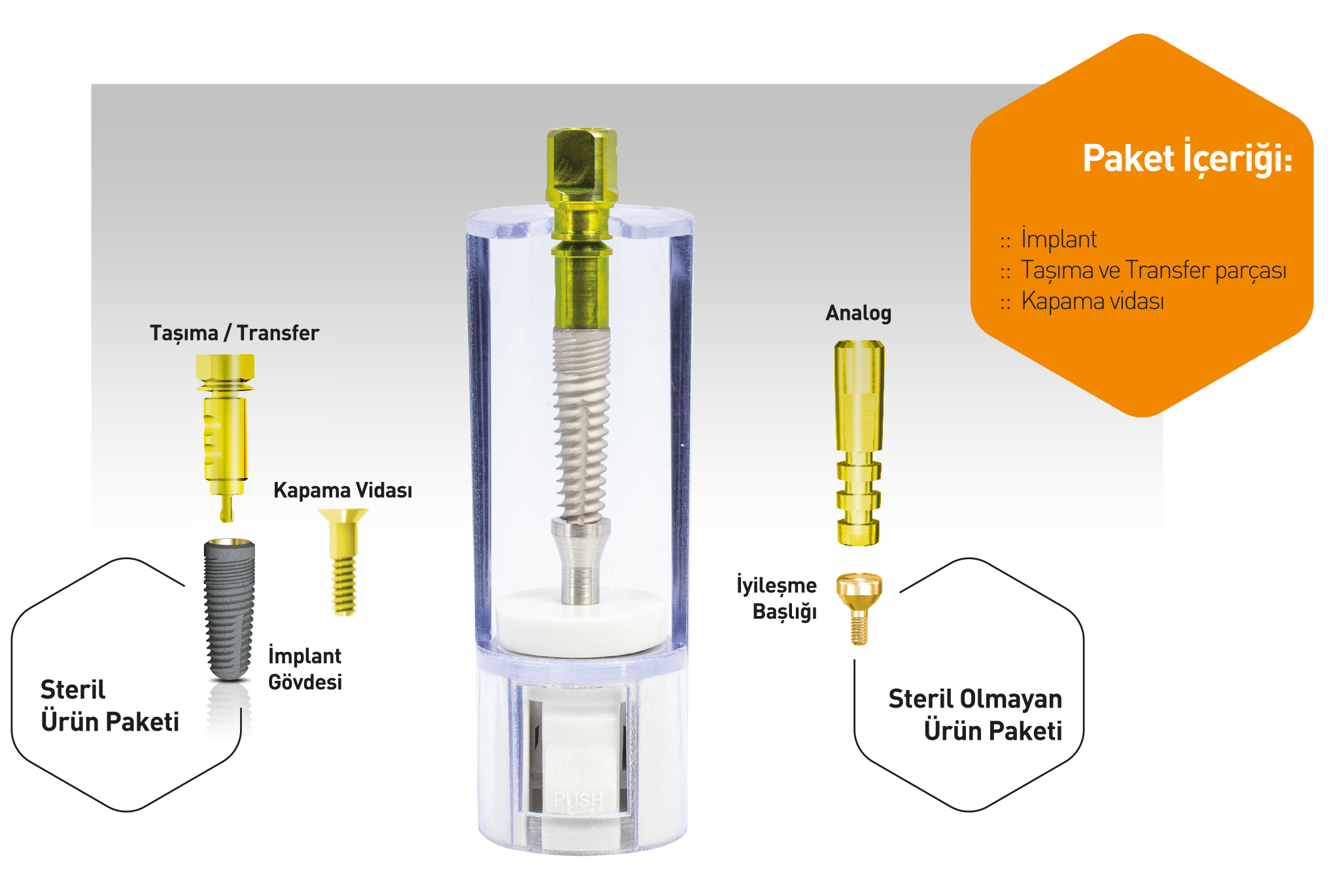 Paket İçeriği:

:: İmplant
:: Taşıma ve Transfer parçası
:: Kapama vidası

Taşıma / Transfer

Kapama Vidası

İmplant
Gövdesi

Steril
Ürün Paketi

PUSH

Analog

İyileşme
Başlığı

Steril Olmayan
Ürün Paketi